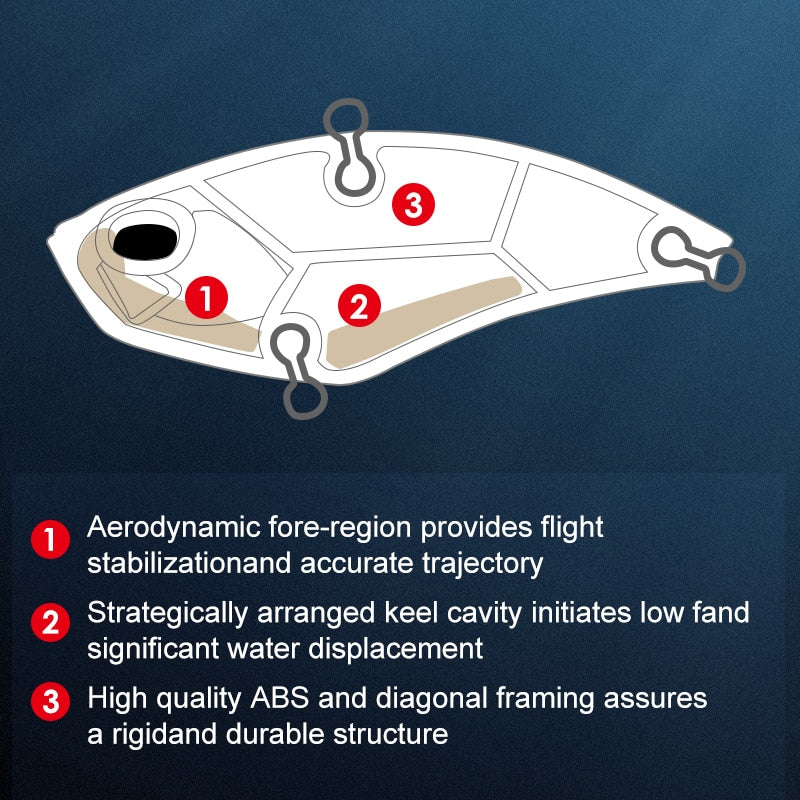 3

1

2

1 Aerodynamic fore-region provides flight stabilizationand accurate trajectory

2 Strategically arranged keel cavity initiates low fand significant water displacement

3 High quality ABS and diagonal framing assures a rigidand durable structure